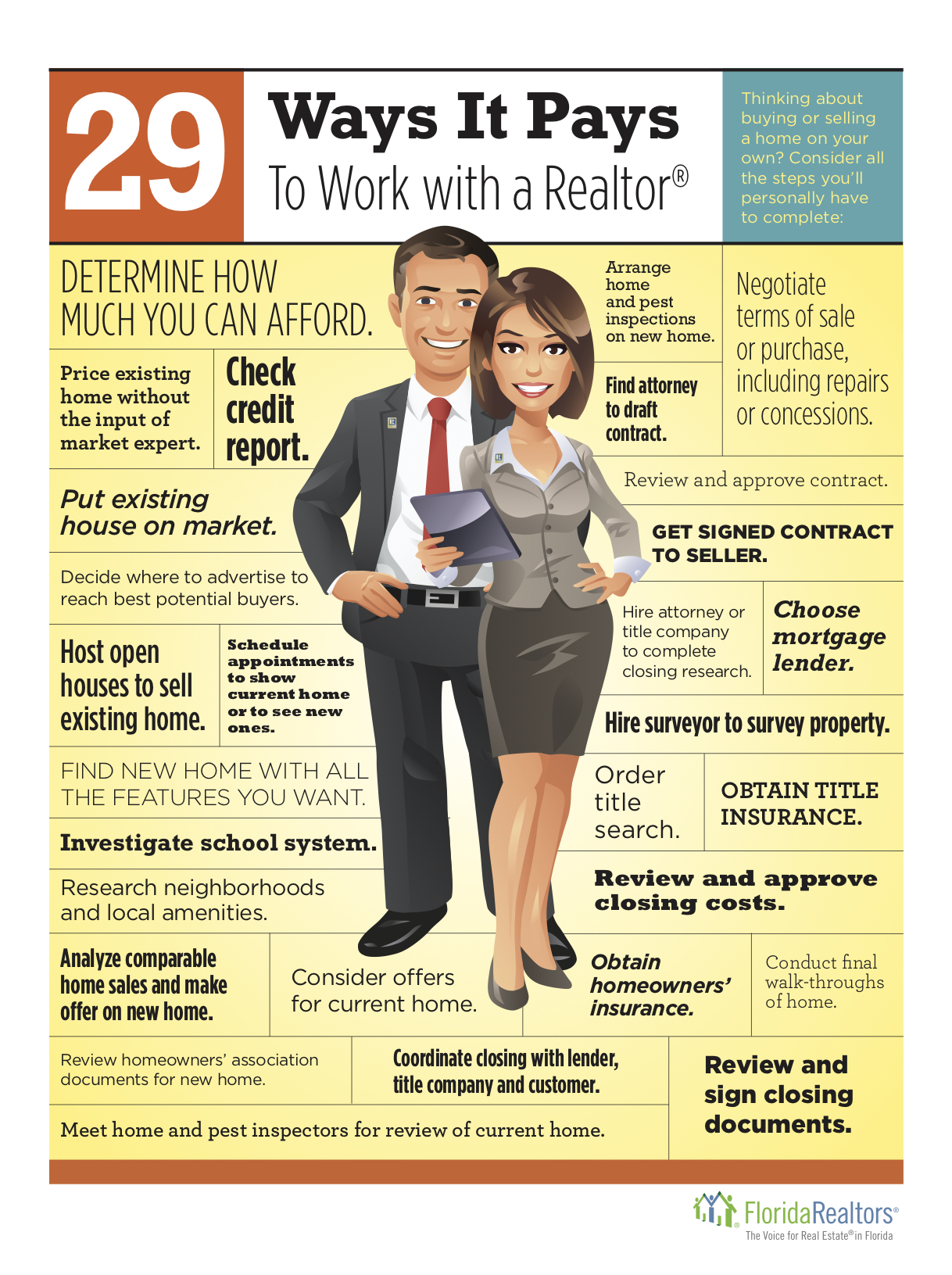 29 Ways It Pays To Work with a Realtor®

Thinking about buying or selling a home on your own? Consider all the steps you'll personally have to complete:

DETERMINE HOW MUCH YOU CAN AFFORD.

Price existing home without the input of market expert.

Check credit report.

Put existing house on market.

Decide where to advertise to reach best potential buyers.

Host open houses to sell existing home.

Schedule appointments to show current home or to see new ones.

FIND NEW HOME WITH ALL THE FEATURES YOU WANT.

Investigate school system.

Research neighborhoods and local amenities.

Analyze comparable home sales and make offer on new home.

Consider offers for current home.

Review homeowners' association documents for new home.

Coordinate closing with lender, title company and customer.

Meet home and pest inspectors for review of current home.

Arrange home and pest inspections on new home.

Find attorney to draft contract.

Negotiate terms of sale or purchase, including repairs or concessions.

Review and approve contract.

GET SIGNED CONTRACT TO SELLER.

Hire attorney or title company to complete closing research.

Choose mortgage lender.

Hire surveyor to survey property.

Order title search.

OBTAIN TITLE INSURANCE.

Review and approve closing costs.

Obtain homeowners' insurance.

Conduct final walk-throughs of home.

Review and sign closing documents.

FloridaRealtors®
The Voice for Real Estate® in Florida